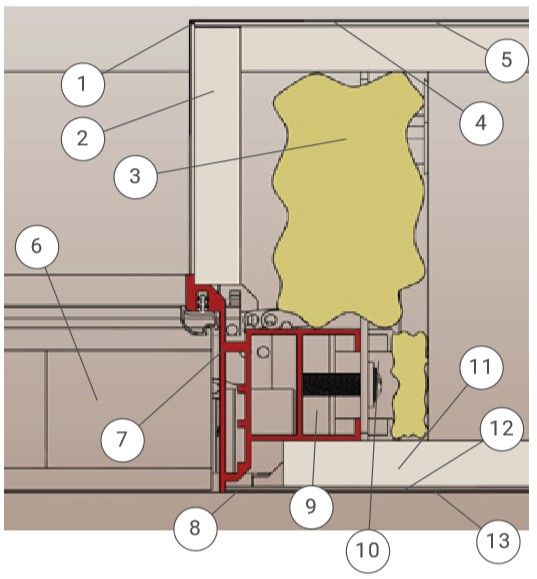 1
2
3
4
5
6
7
8
9
10
11
12
13